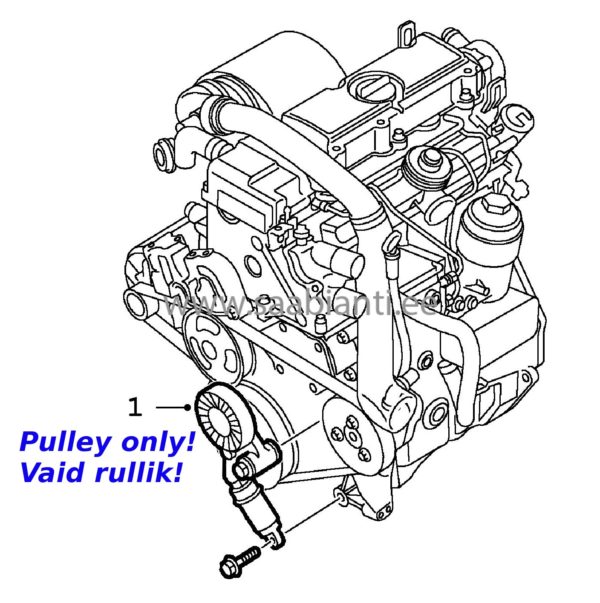 www.saabianti.ee

1

Pulley only!
Vaid rullik!